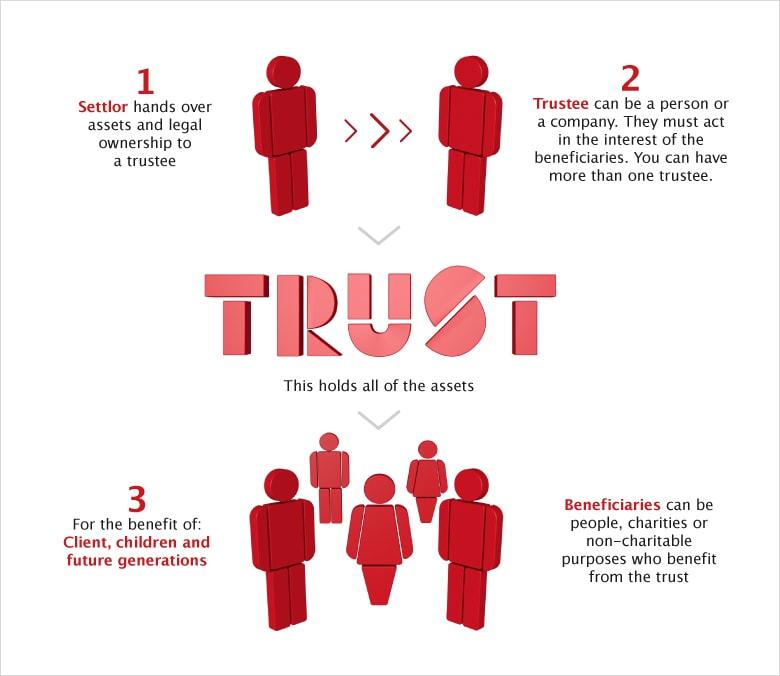 1
Settlor hands over assets and legal ownership to a trustee

2
Trustee can be a person or a company. They must act in the interest of the beneficiaries. You can have more than one trustee.

TRUST

This holds all of the assets

3
For the benefit of:
Client, children and future generations

Beneficiaries can be people, charities or non-charitable purposes who benefit from the trust