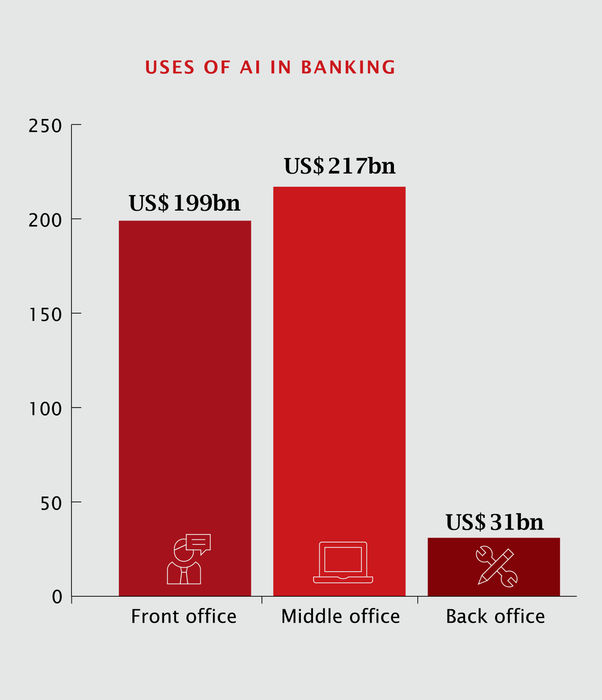 USES OF AI IN BANKING

250
200
150
100
50
0

US$199bn
US$217bn
US$31bn

Front office
Middle office
Back office