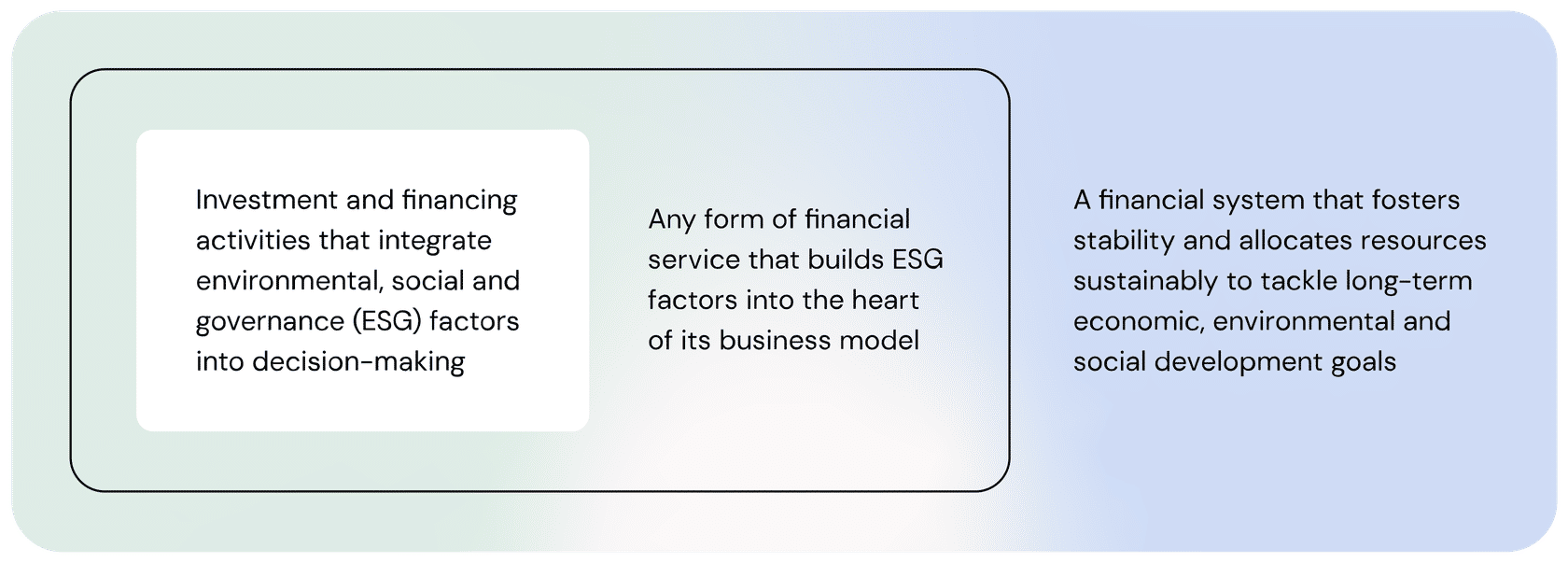 Investment and financing activities that integrate environmental, social and governance (ESG) factors into decision-making

Any form of financial service that builds ESG factors into the heart of its business model

A financial system that fosters stability and allocates resources sustainably to tackle long-term economic, environmental and social development goals